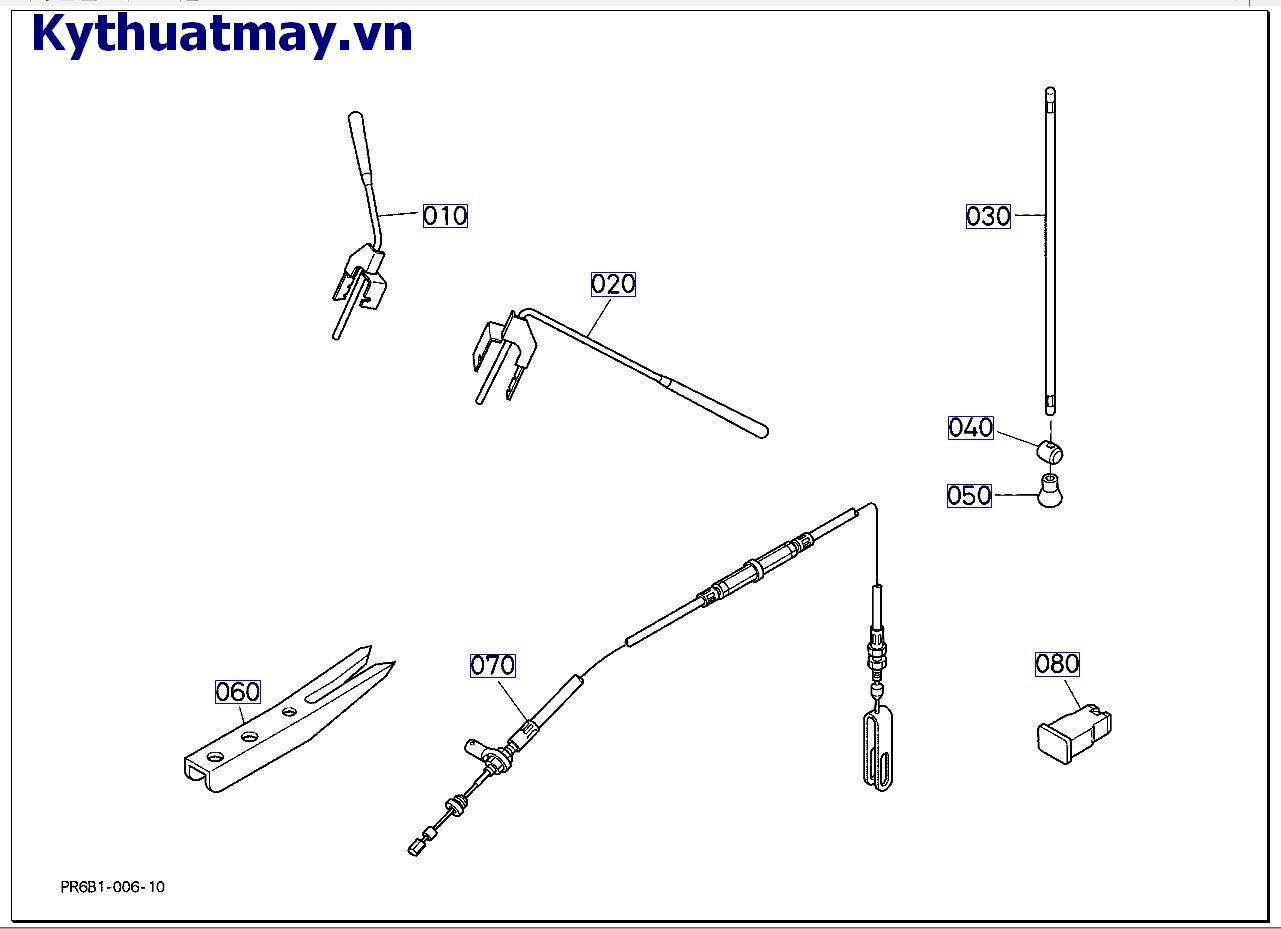 Kythuatmay.vn

010

020

030

040

050

060

070

080

PR6B1-006-10